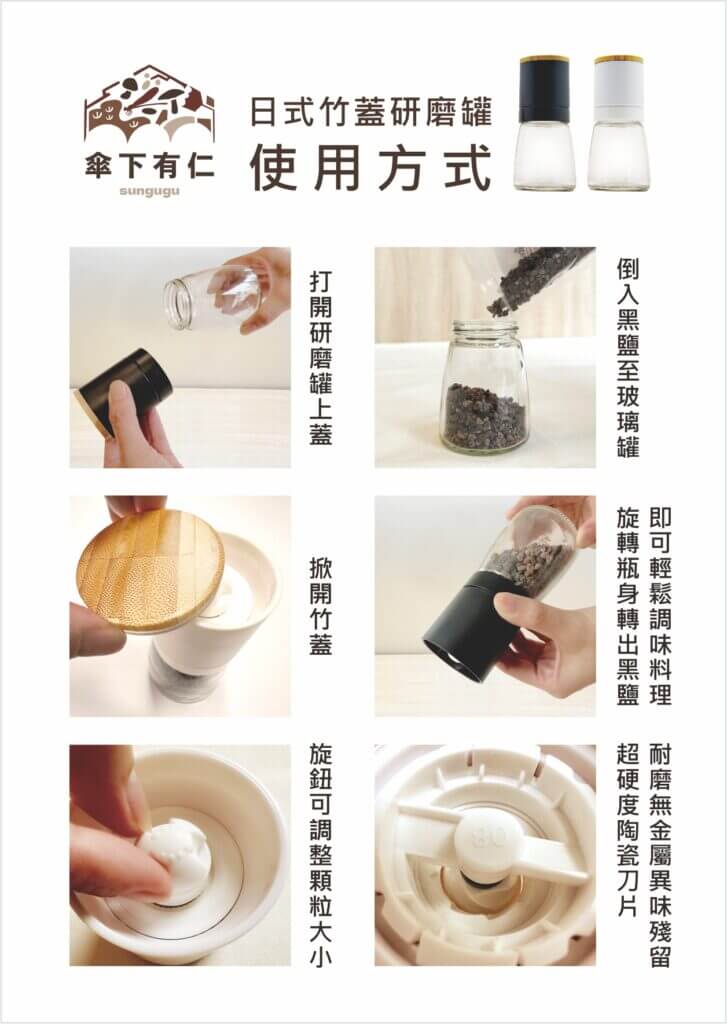 傘下有仁
sungugu

日式竹蓋研磨罐
使用方式

打開研磨罐上蓋

倒入黑鹽至玻璃罐

掀開竹蓋

旋轉瓶身轉出黑鹽
即可輕鬆調味料理

旋鈕可調整顆粒大小

超硬度陶瓷刀片
耐磨無金屬異味殘留